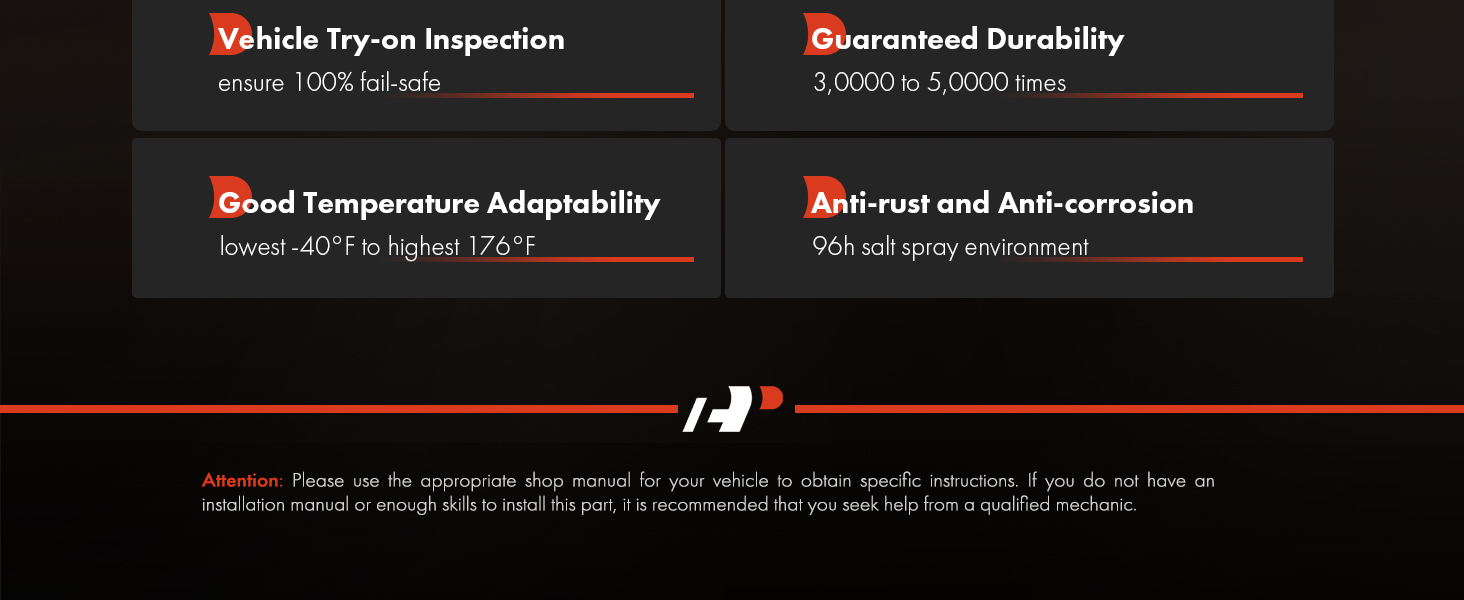 Vehicle Try-on Inspection

ensure 100% fail-safe

Guaranteed Durability

3,0000 to 5,0000 times

Good Temperature Adaptability

lowest -40°F to highest 176°F

Anti-rust and Anti-corrosion

96h salt spray environment

Attention: Please use the appropriate shop manual for your vehicle to obtain specific instructions. If you do not have an installation manual or enough skills to install this part, it is recommended that you seek help from a qualified mechanic.