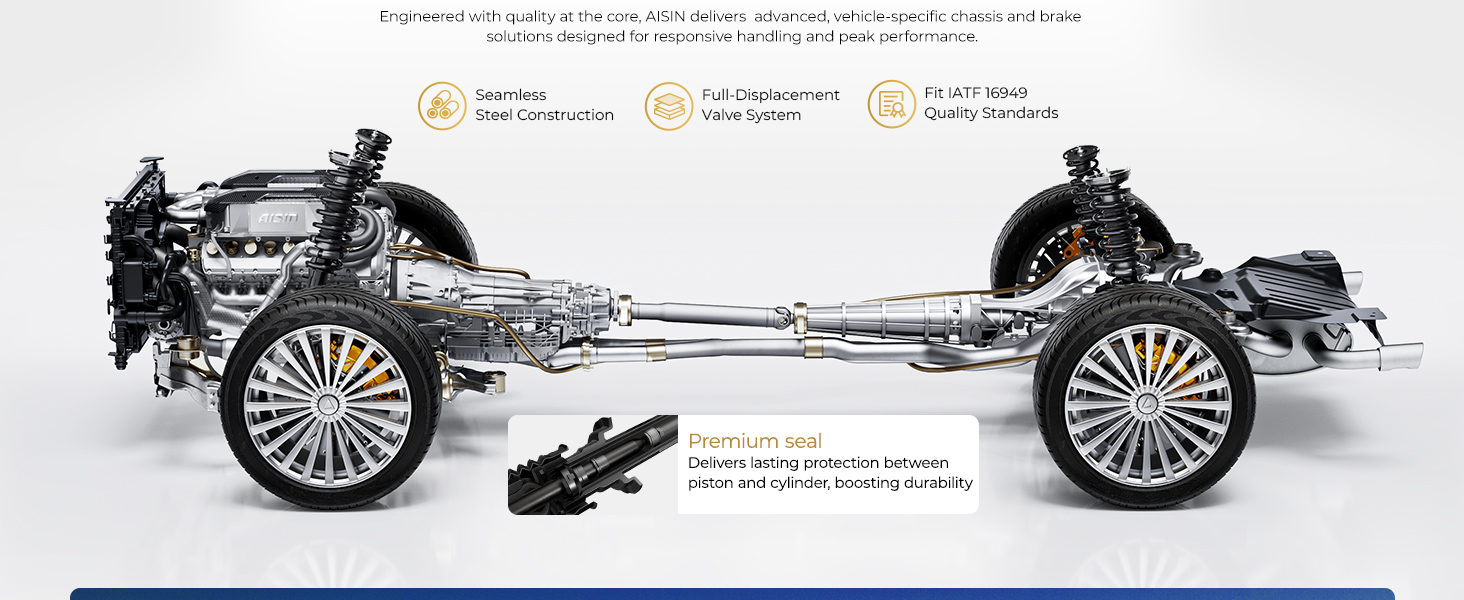 Engineered with quality at the core, AISIN delivers advanced, vehicle-specific chassis and brake solutions designed for responsive handling and peak performance.

Seamless Steel Construction

Full-Displacement Valve System

Fit IATF 16949 Quality Standards

AISIN

Premium seal
Delivers lasting protection between piston and cylinder, boosting durability