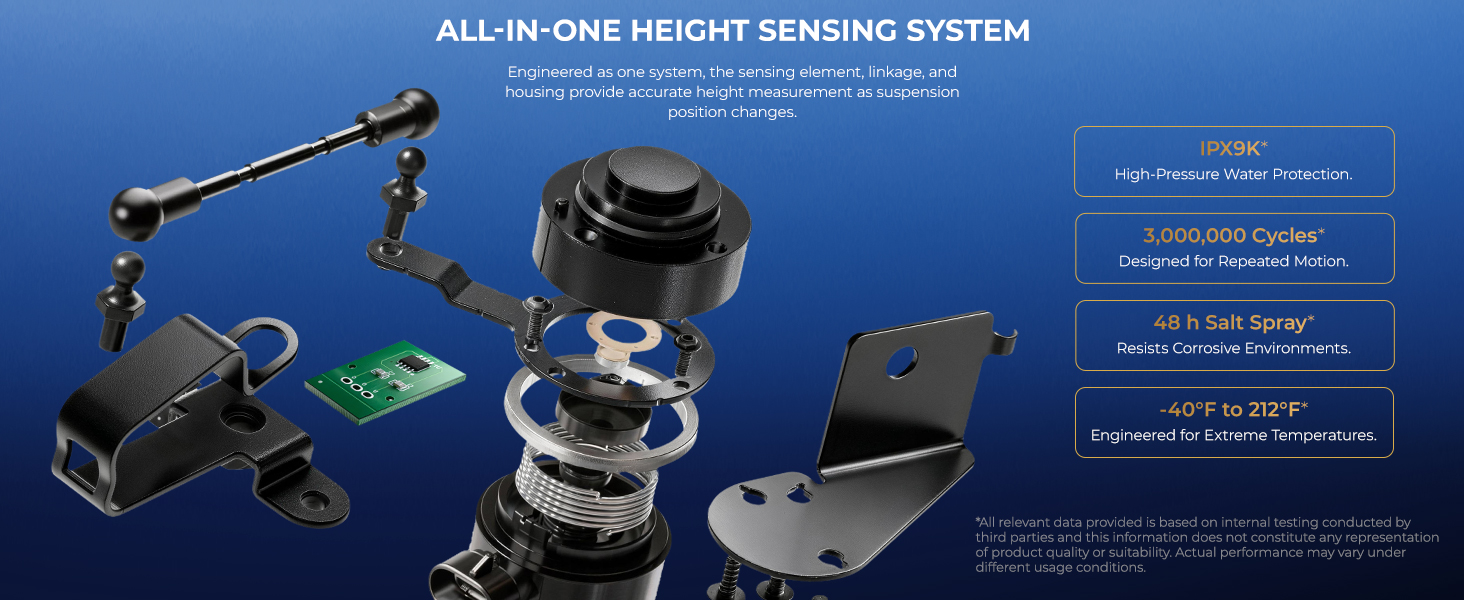 ALL-IN-ONE HEIGHT SENSING SYSTEM

Engineered as one system, the sensing element, linkage, and housing provide accurate height measurement as suspension position changes.

IPX9K*
High-Pressure Water Protection.

3,000,000 Cycles*
Designed for Repeated Motion.

48 h Salt Spray*
Resists Corrosive Environments.

-40°F to 212°F*
Engineered for Extreme Temperatures.

*All relevant data provided is based on internal testing conducted by third parties and this information does not constitute any representation of product quality or suitability. Actual performance may vary under different usage conditions.