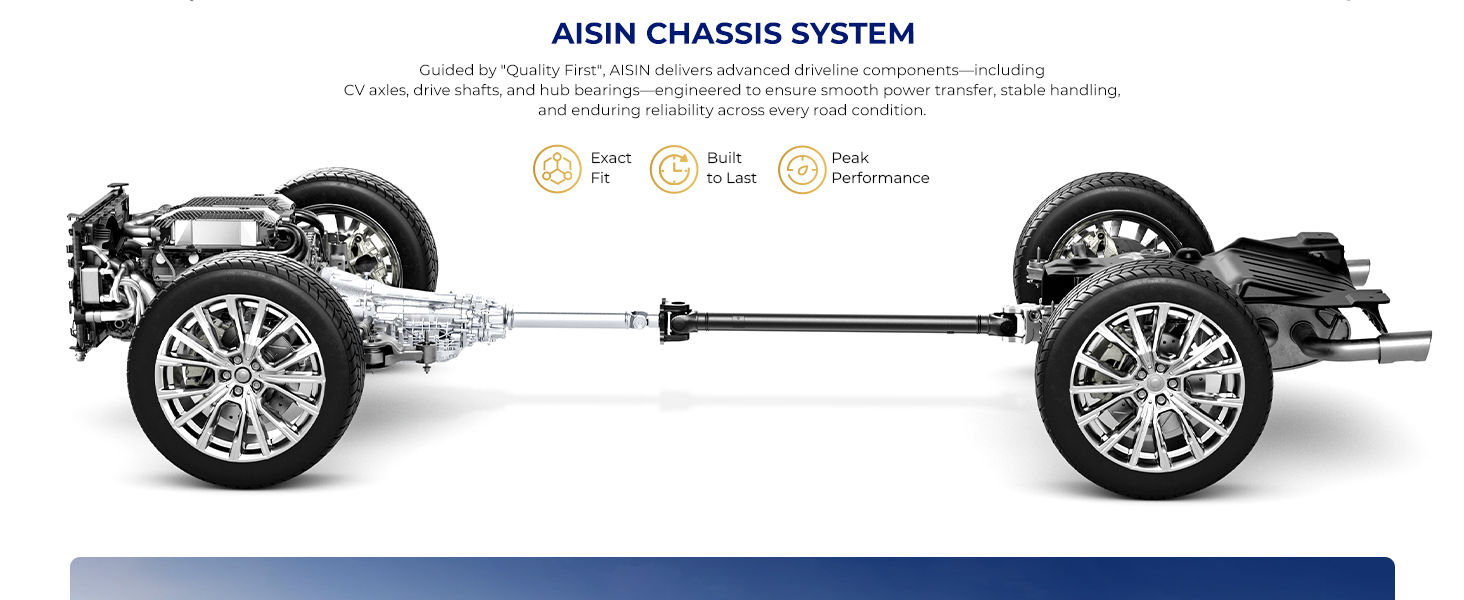 AISIN CHASSIS SYSTEM

Guided by "Quality First", AISIN delivers advanced driveline components—including CV axles, drive shafts, and hub bearings—engineered to ensure smooth power transfer, stable handling, and enduring reliability across every road condition.

Exact Fit

Built to Last

Peak Performance