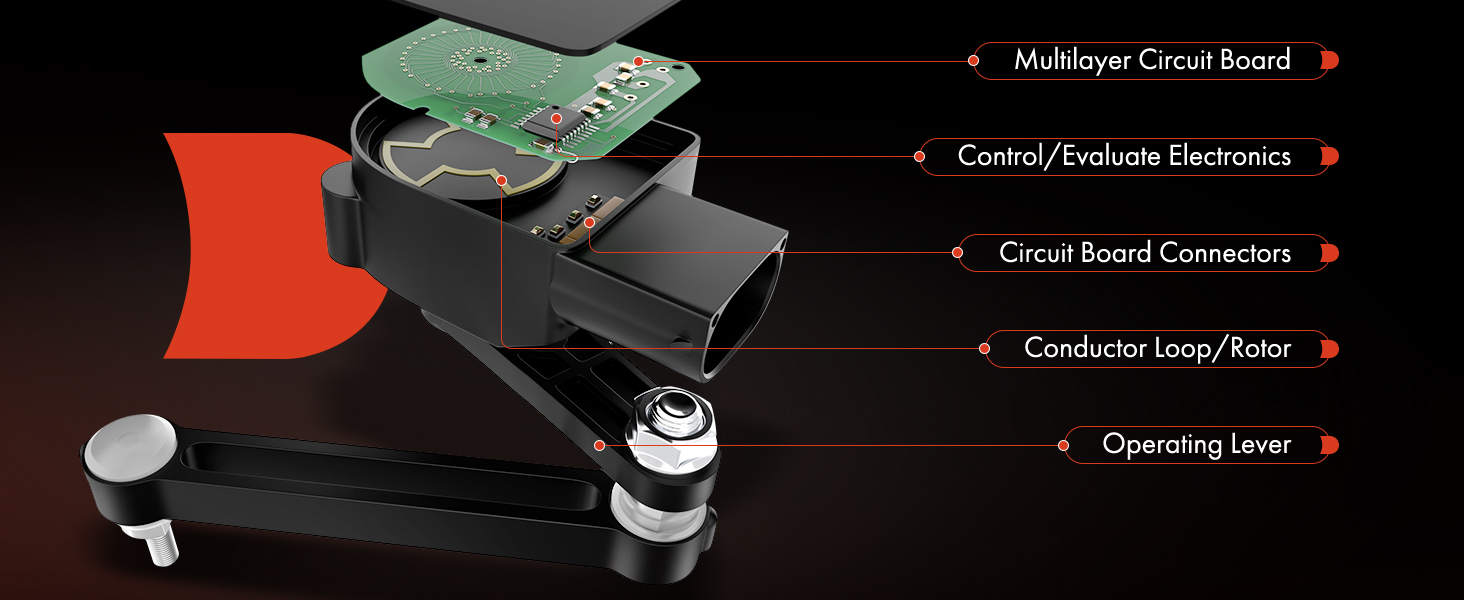 Multilayer Circuit Board

Control/Evaluate Electronics

Circuit Board Connectors

Conductor Loop/Rotor

Operating Lever