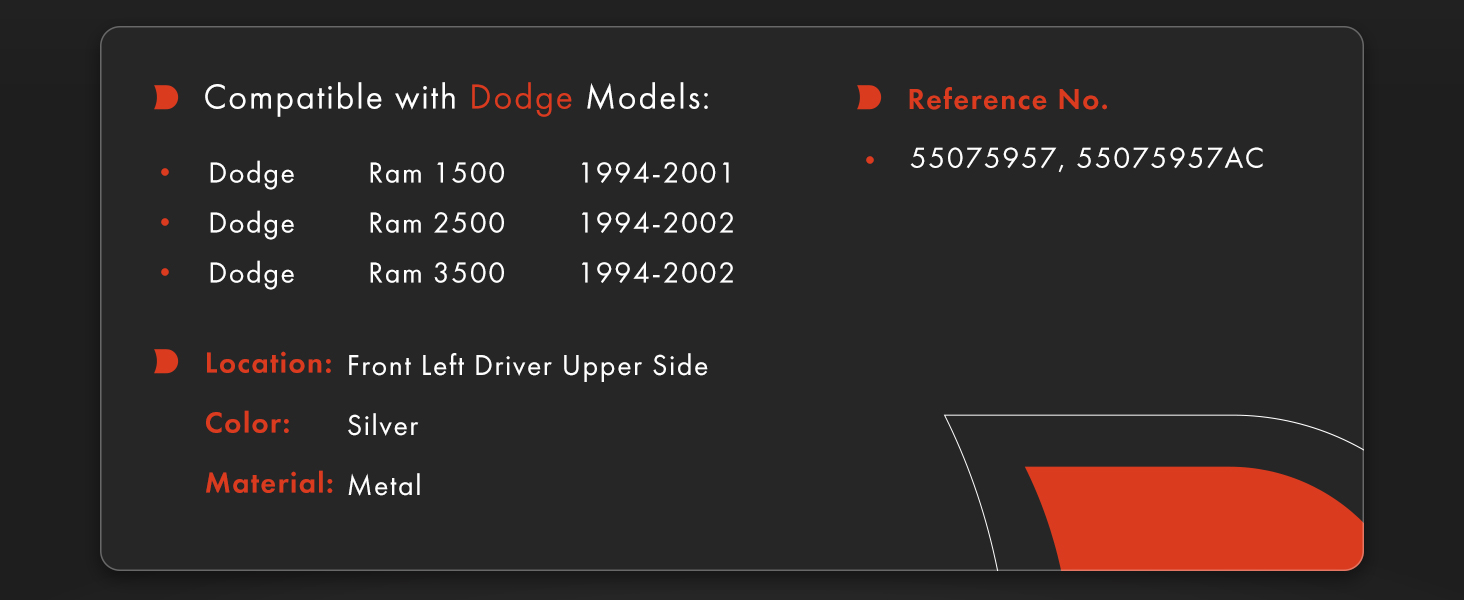 Compatible with Dodge Models:

• Dodge Ram 1500 1994-2001
• Dodge Ram 2500 1994-2002
• Dodge Ram 3500 1994-2002

Location: Front Left Driver Upper Side
Color: Silver
Material: Metal

Reference No.

• 55075957, 55075957AC