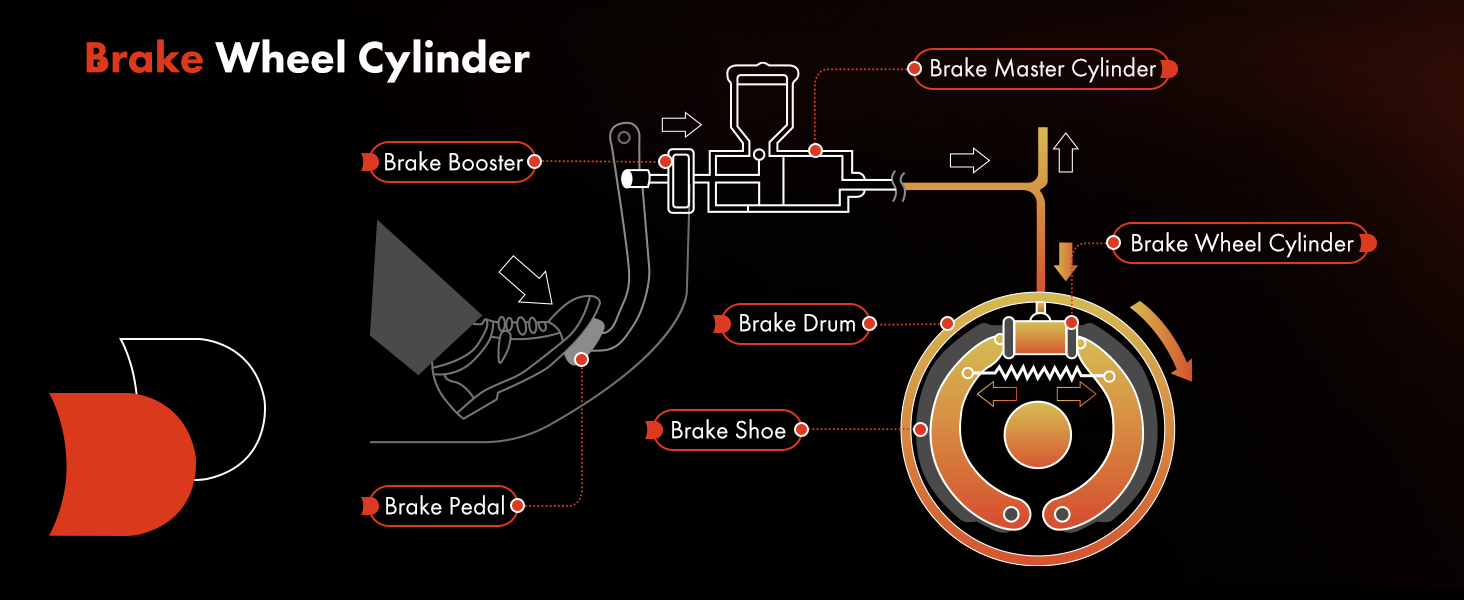 Brake Wheel Cylinder

Brake Master Cylinder

Brake Booster

Brake Wheel Cylinder

Brake Drum

Brake Shoe

Brake Pedal