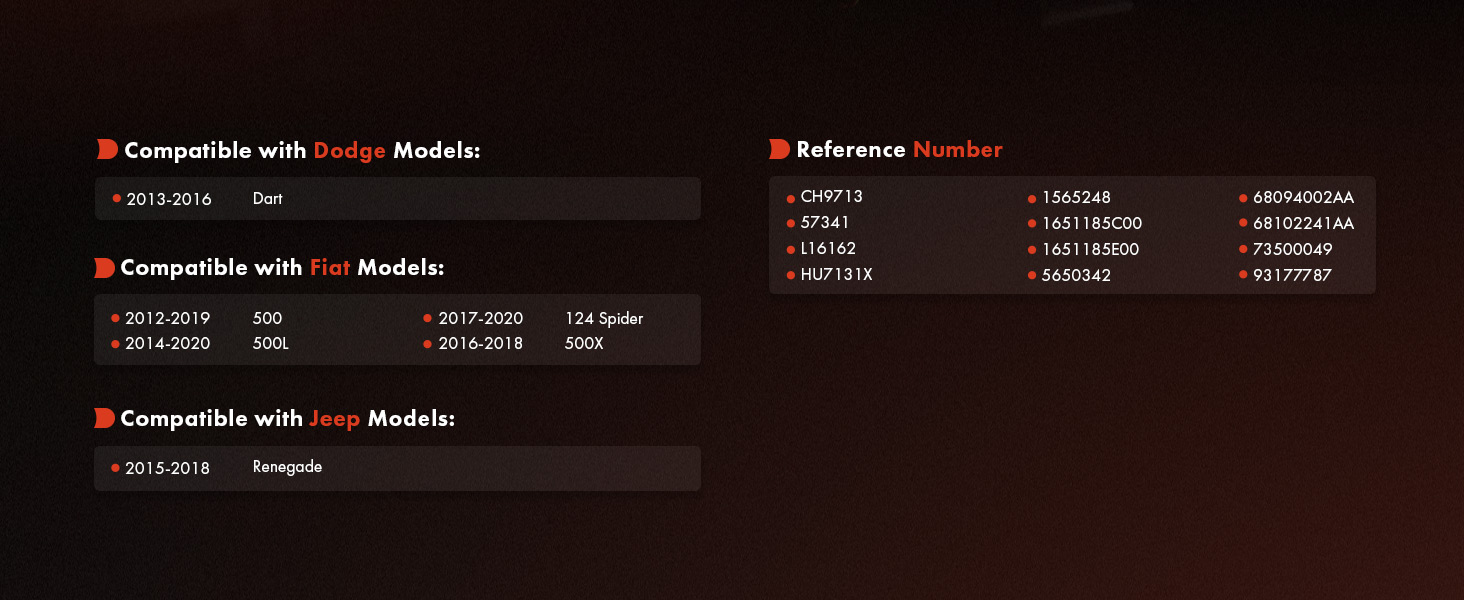 Compatible with Dodge Models:

• 2013-2016 Dart

Compatible with Fiat Models:

• 2012-2019 500
• 2014-2020 500L
• 2017-2020 124 Spider
• 2016-2018 500X

Compatible with Jeep Models:

• 2015-2018 Renegade

Reference Number

• CH9713
• 57341
• L16162
• HU7131X
• 1565248
• 1651185C00
• 1651185E00
• 5650342
• 68094002AA
• 68102241AA
• 73500049
• 93177787