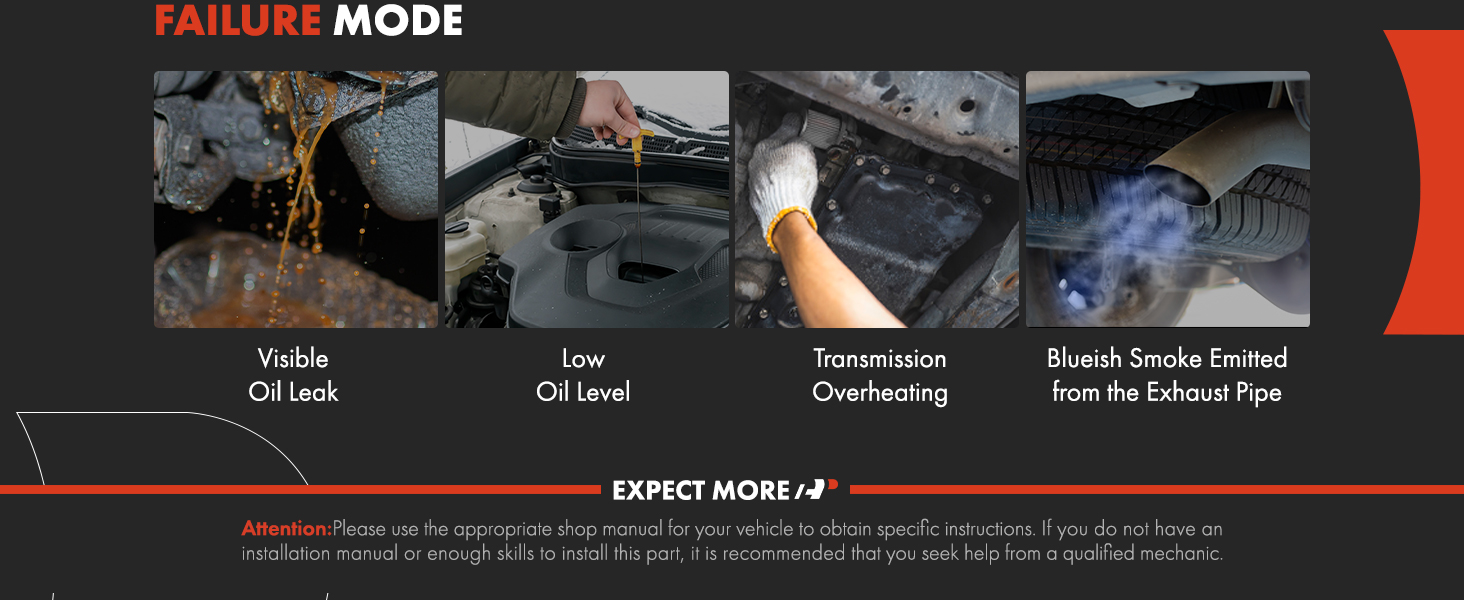 FAILURE MODE

Visible Oil Leak

Low Oil Level

Transmission Overheating

Blueish Smoke Emitted from the Exhaust Pipe

EXPECT MORE

Attention:Please use the appropriate shop manual for your vehicle to obtain specific instructions. If you do not have an installation manual or enough skills to install this part, it is recommended that you seek help from a qualified mechanic.