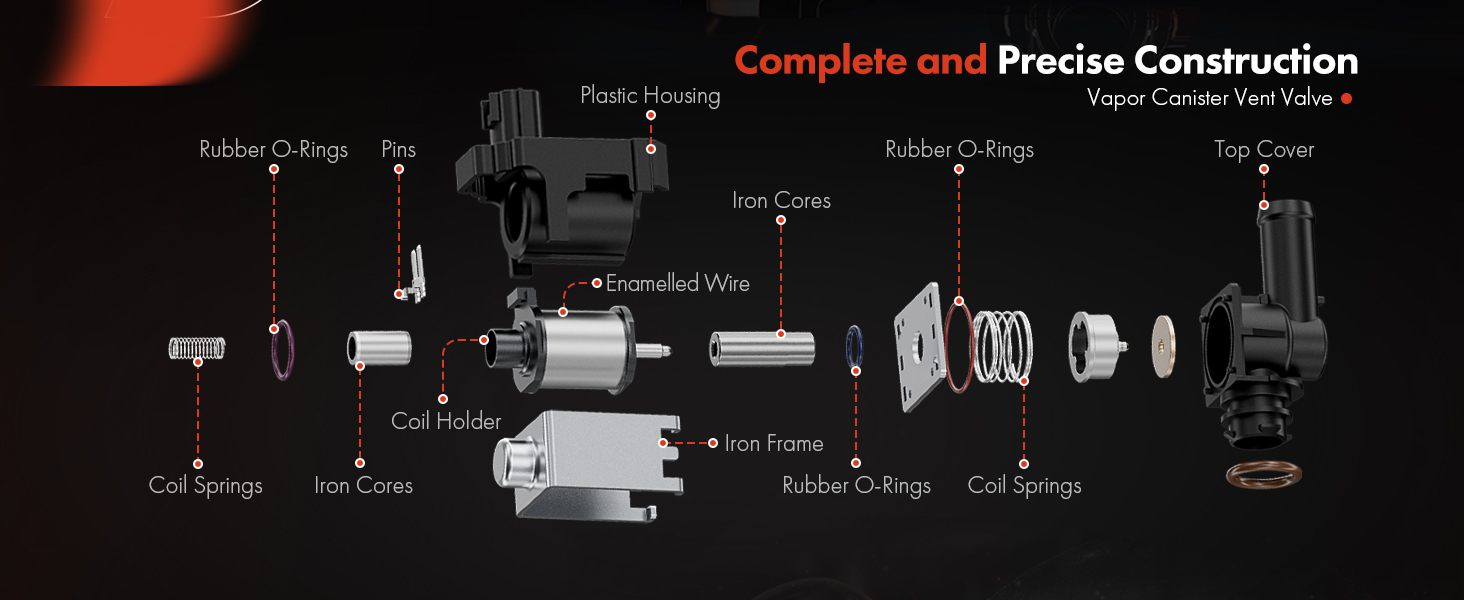 Complete and Precise Construction
Vapor Canister Vent Valve

Plastic Housing
Rubber O-Rings
Pins
Rubber O-Rings
Top Cover
Iron Cores
Enamelled Wire
Coil Holder
Iron Frame
Coil Springs
Iron Cores
Rubber O-Rings
Coil Springs