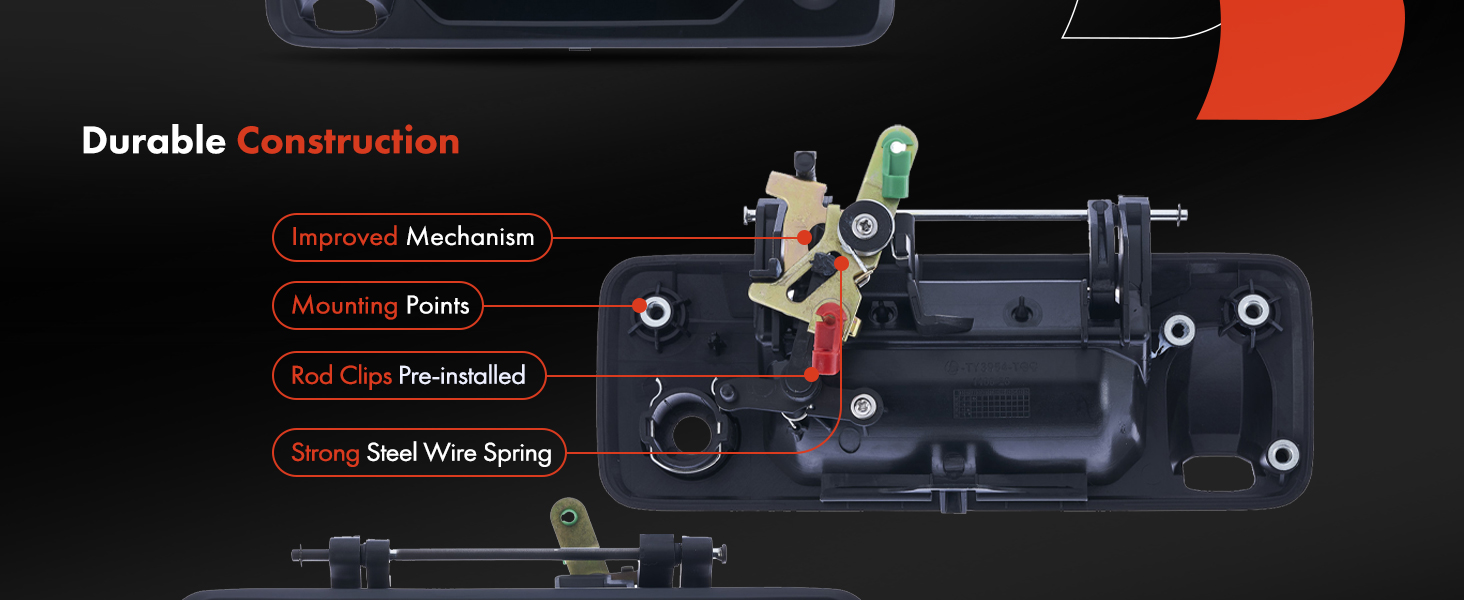 Durable Construction

Improved Mechanism

Mounting Points

Rod Clips Pre-installed

Strong Steel Wire Spring