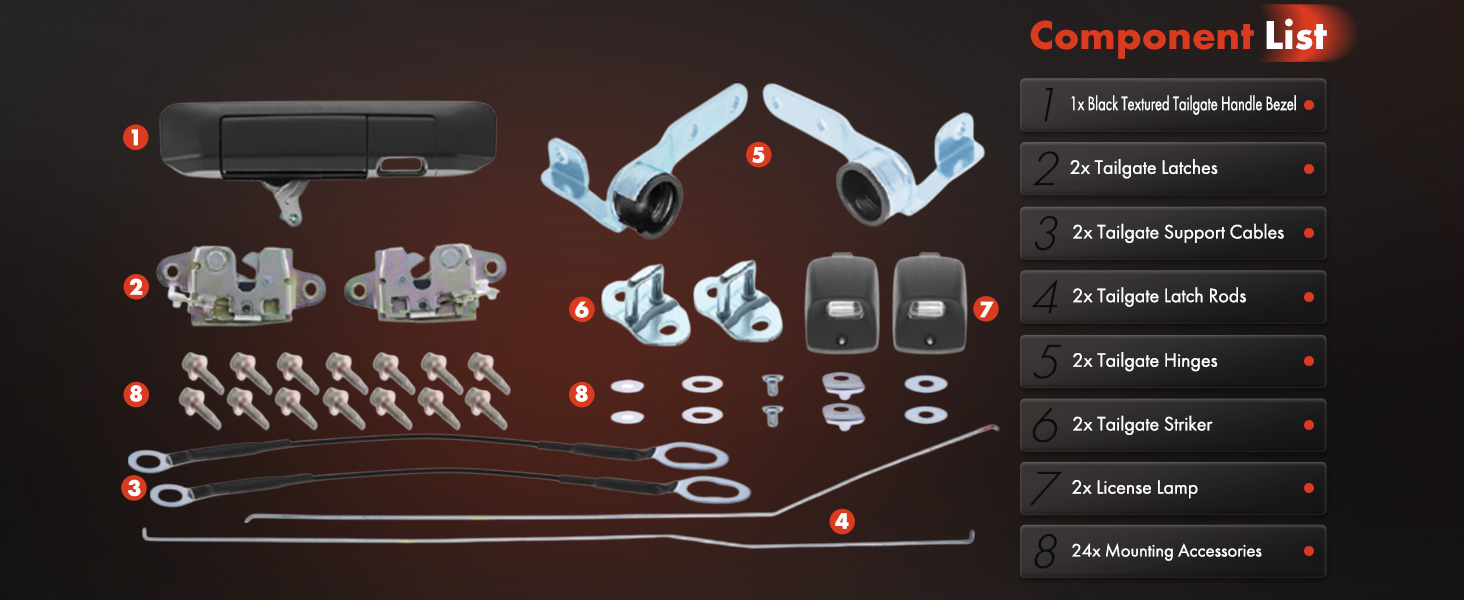 1

5

2

6

7

8

8

3

4

Component List

1 1x Black Textured Tailgate Handle Bezel

2 2x Tailgate Latches

3 2x Tailgate Support Cables

4 2x Tailgate Latch Rods

5 2x Tailgate Hinges

6 2x Tailgate Striker

7 2x License Lamp

8 24x Mounting Accessories