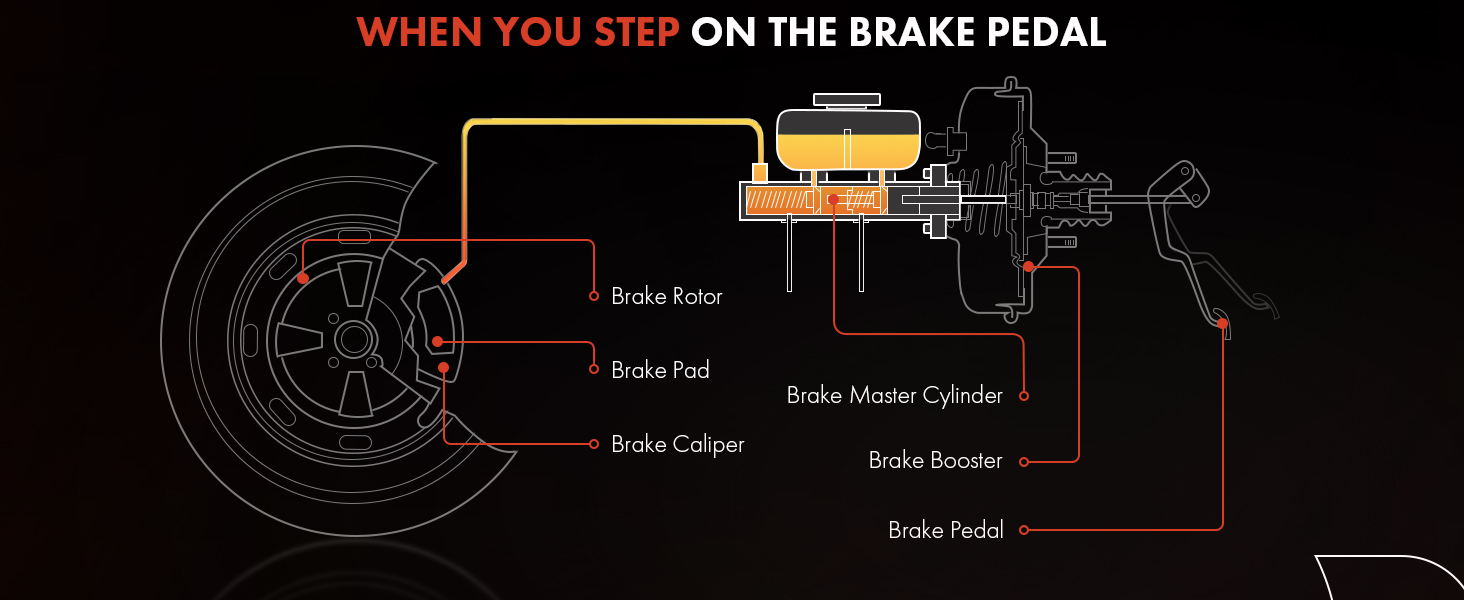 WHEN YOU STEP ON THE BRAKE PEDAL

Brake Rotor

Brake Pad

Brake Caliper

Brake Master Cylinder

Brake Booster

Brake Pedal