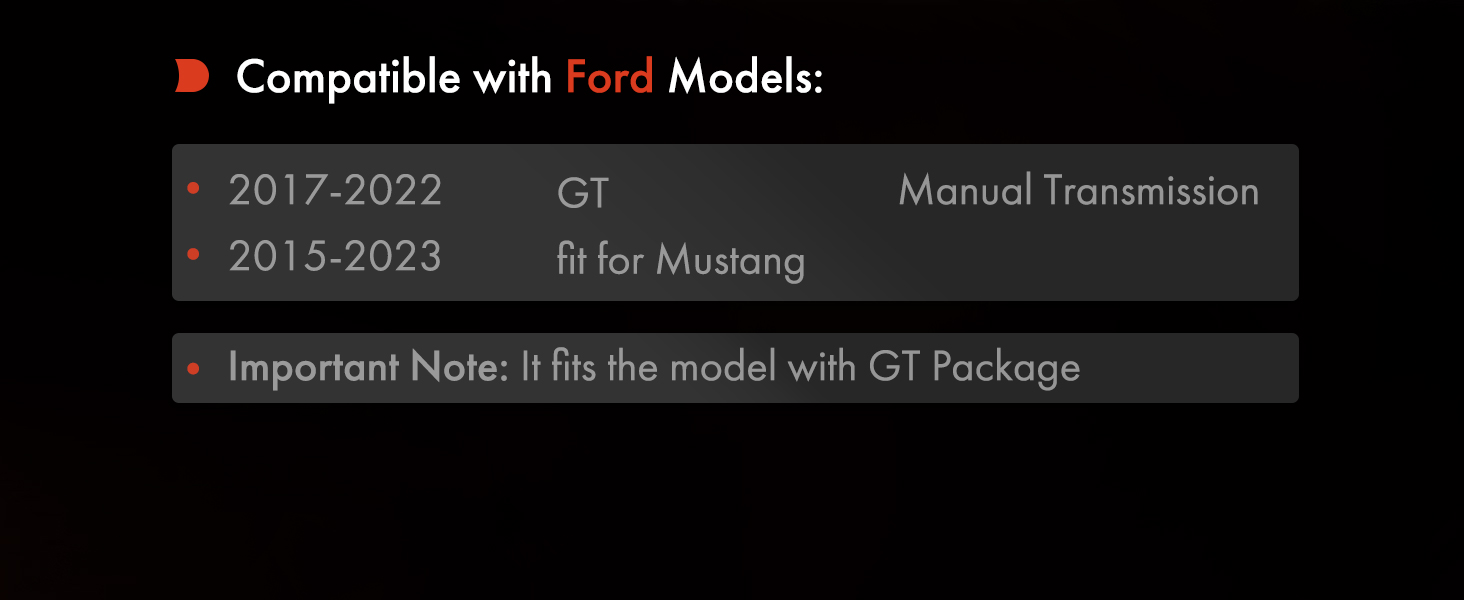 Compatible with Ford Models:

• 2017-2022 GT Manual Transmission
• 2015-2023 fit for Mustang

• Important Note: It fits the model with GT Package